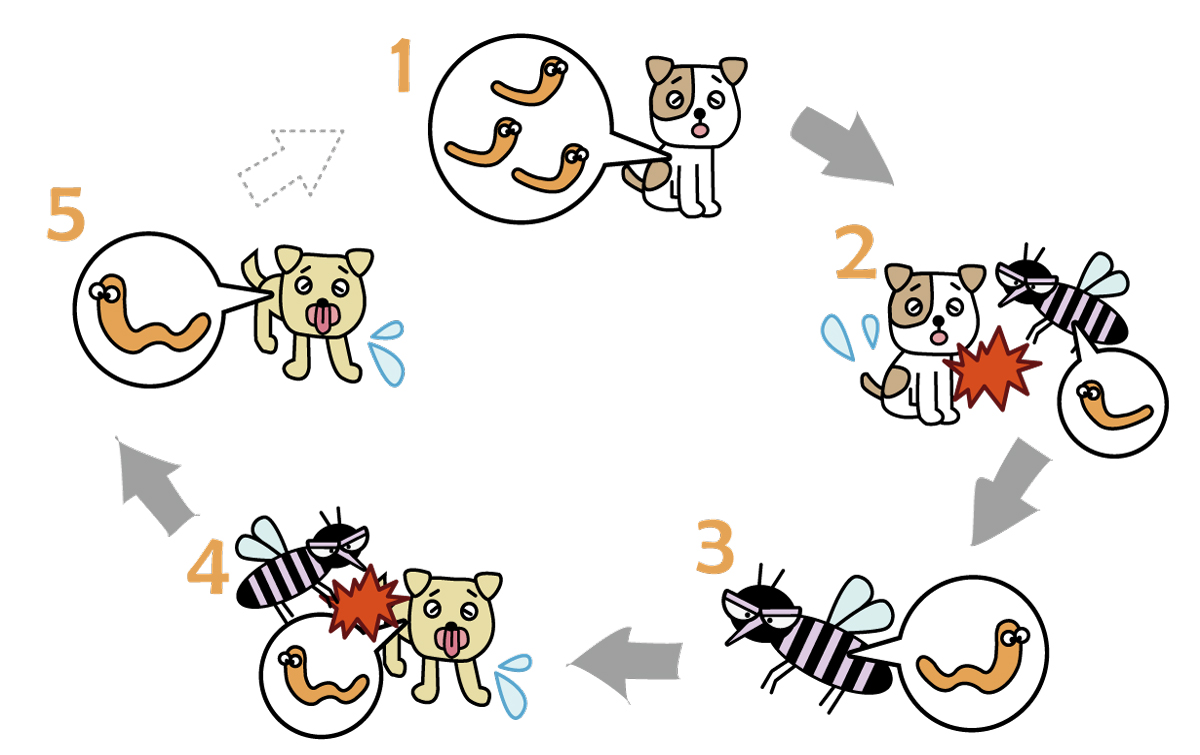 1

2

3

4

5